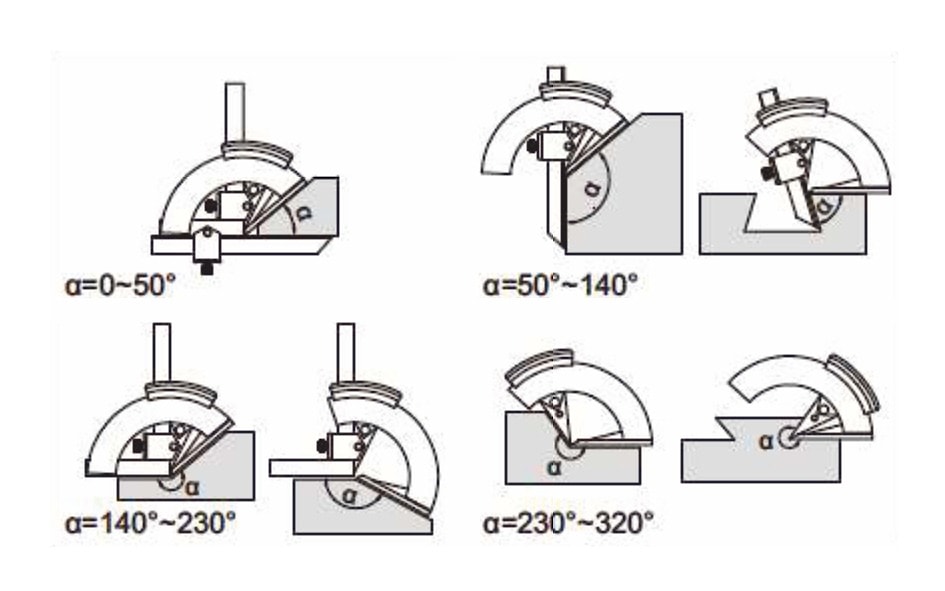 α
α=0~50°

α
α=50°~140°

α
α
α=140°~230°

α
α
α=230°~320°